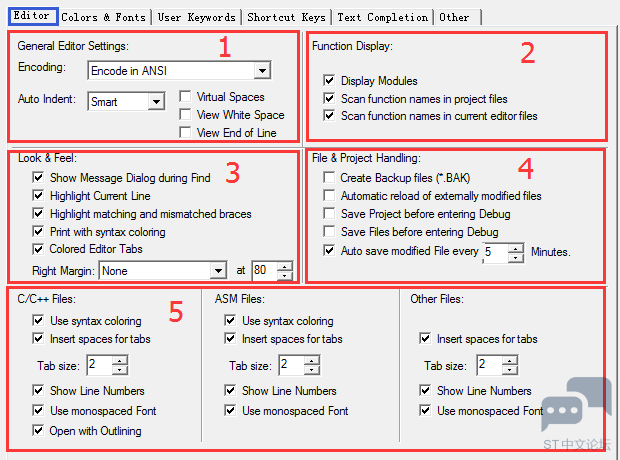 Editor | Colors & Fonts | User Keywords | Shortcut Keys | Text Completion | Other

General Editor Settings:
1
Encoding: Encode in ANSI
Auto Indent: Smart
Virtual Spaces
View White Space
View End of Line

Function Display:
2
Display Modules
Scan function names in project files
Scan function names in current editor files

Look & Feel:
3
Show Message Dialog during Find
Highlight Current Line
Highlight matching and mismatched braces
Print with syntax coloring
Colored Editor Tabs
Right Margin: None at 80

File & Project Handling:
4
Create Backup files (*.BAK)
Automatic reload of externally modified files
Save Project before entering Debug
Save Files before entering Debug
Auto save modified File every 5 Minutes.

C/C++ Files:
5
Use syntax coloring
Insert spaces for tabs
Tab size: 2
Show Line Numbers
Use monospaced Font
Open with Outlining

ASM Files:
Use syntax coloring
Insert spaces for tabs
Tab size: 2
Show Line Numbers
Use monospaced Font

Other Files:
Insert spaces for tabs
Tab size: 2
Show Line Numbers
Use monospaced Font

ST中文论坛