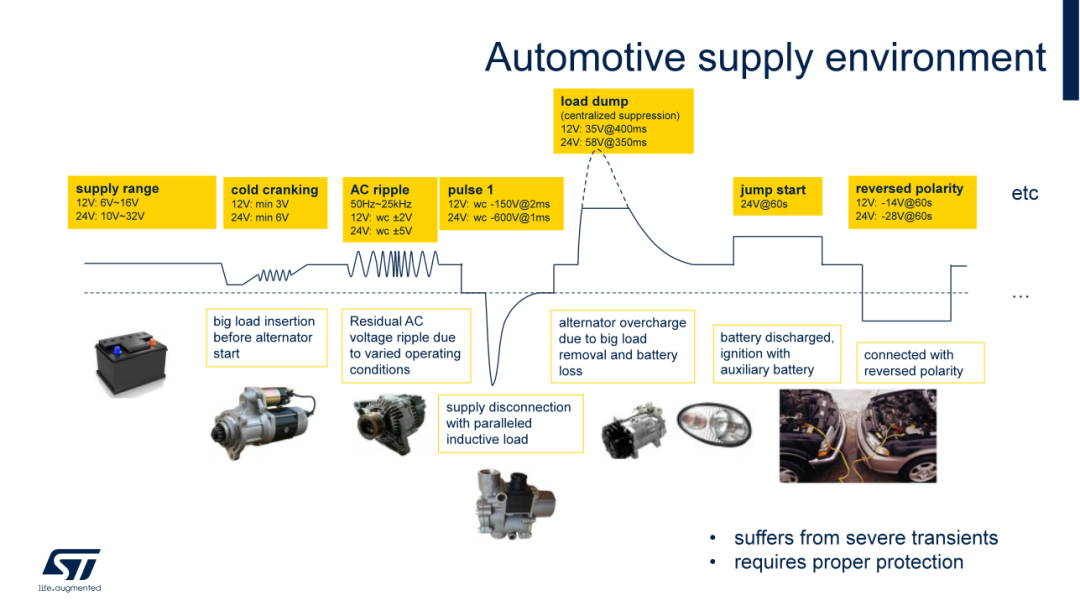 Automotive supply environment

load dump
(centralized suppression)
12V: 35V@400ms
24V: 58V@350ms

supply range
12V: 6V~16V
24V: 10V~32V

cold cranking
12V: min 3V
24V: min 6V

AC ripple
50Hz~25kHz
12V: wc ±2V
24V: wc ±5V

pulse 1
12V: wc -150V@2ms
24V: wc -600V@1ms

jump start
24V@60s

reversed polarity
12V: -14V@60s
24V: -28V@60s

etc

…

big load insertion before alternator start

Residual AC voltage ripple due to varied operating conditions

supply disconnection with paralleled inductive load

alternator overcharge due to big load removal and battery loss

battery discharged, ignition with auxiliary battery

connected with reversed polarity

• suffers from severe transients
• requires proper protection

life.augmented